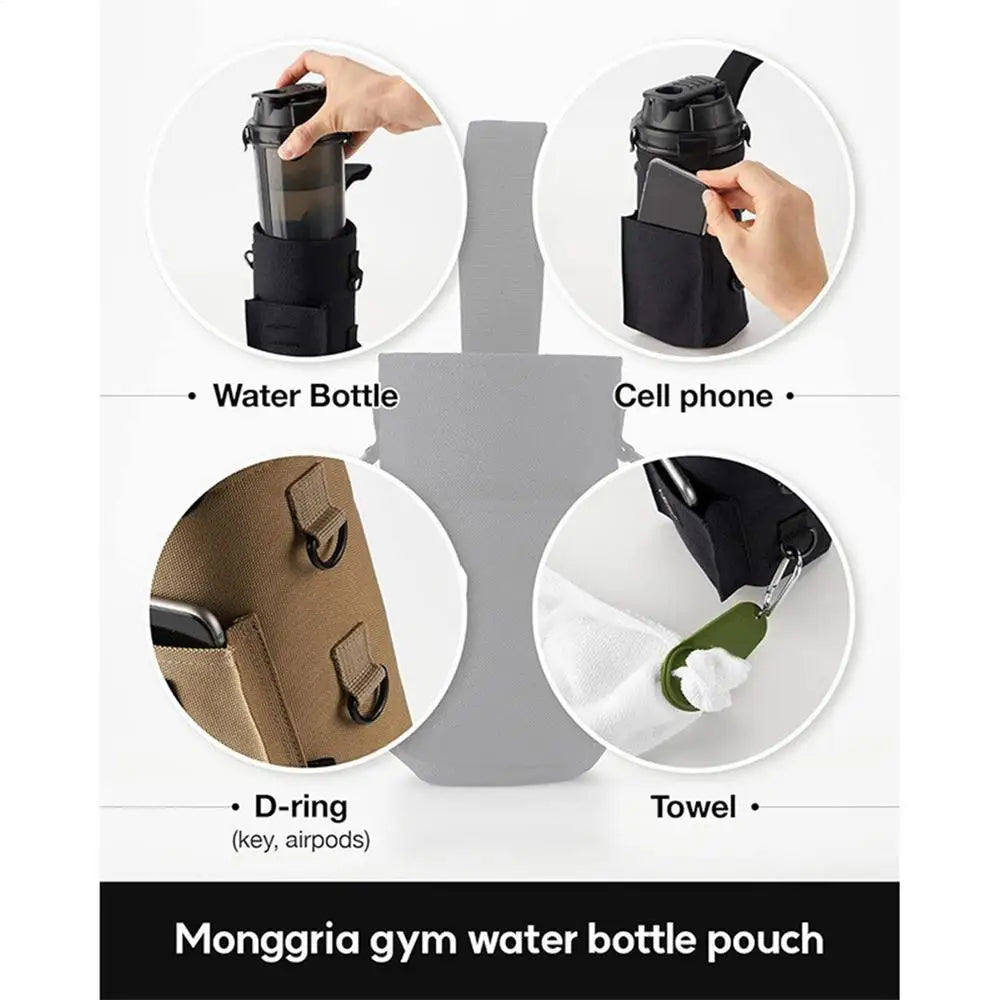 • Water Bottle

Cell phone •

• D-ring
(key, airpods)

Towel •

Monggria gym water bottle pouch